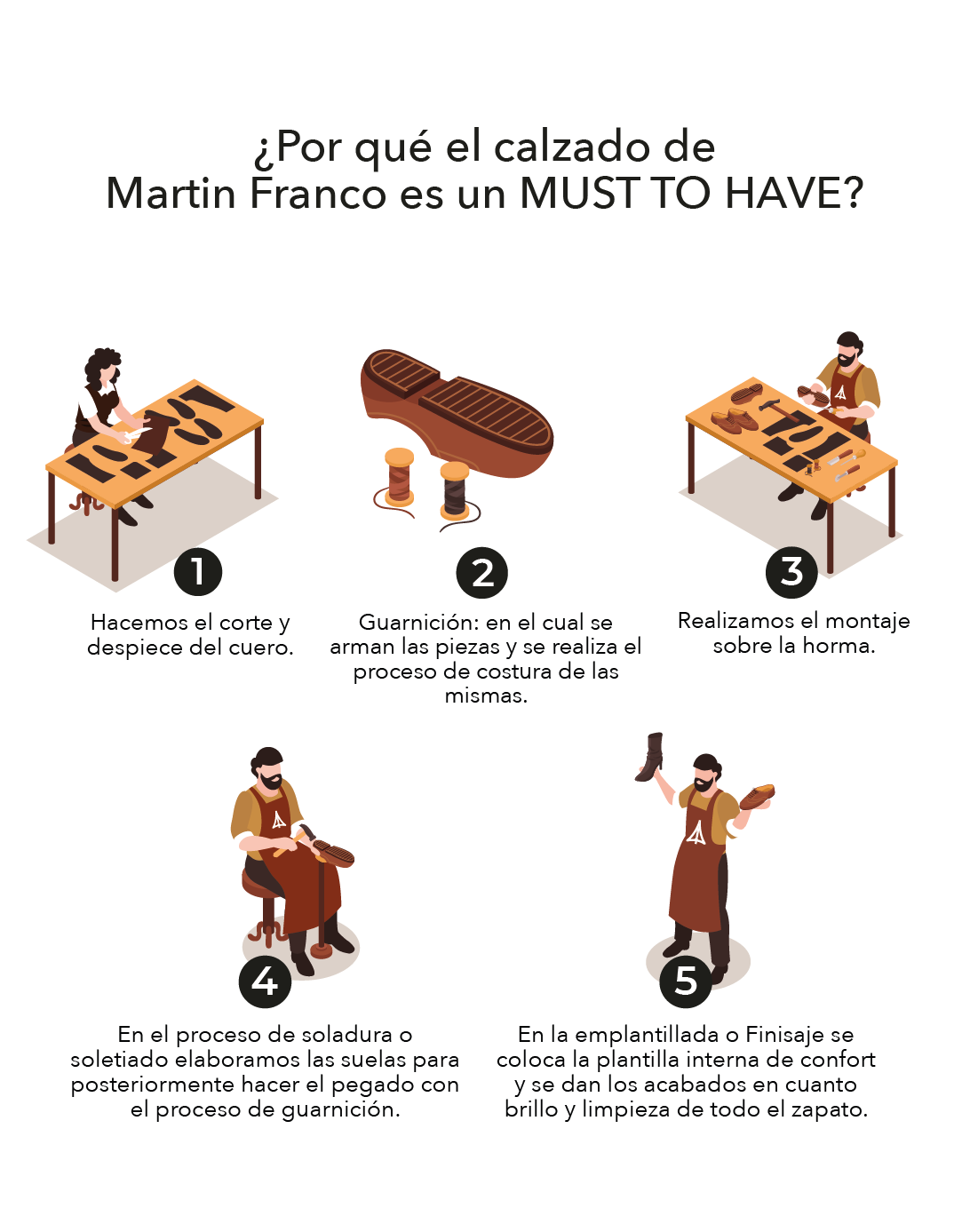 ¿Por qué el calzado de Martin Franco es un MUST TO HAVE?

1
Hacemos el corte y despiece del cuero.

2
Guarnición: en el cual se arman las piezas y se realiza el proceso de costura de las mismas.

3
Realizamos el montaje sobre la horma.

4
En el proceso de soladura o soletiado elaboramos las suelas para posteriormente hacer el pegado con el proceso de guarnición.

5
En la emplantillada o Finisaje se coloca la plantilla interna de confort y se dan los acabados en cuanto brillo y limpieza de todo el zapato.